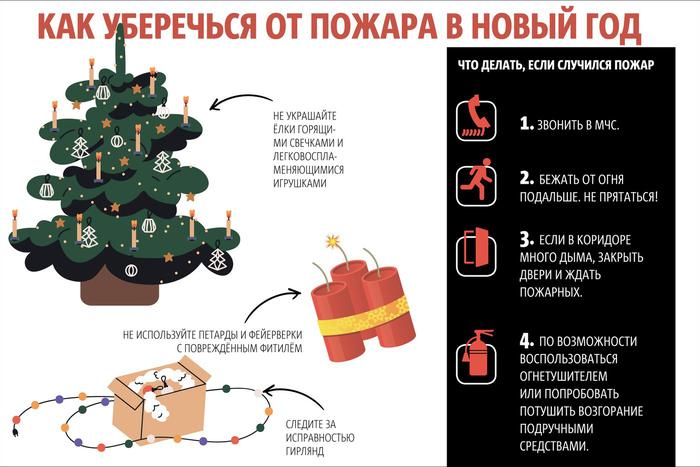 КАК УБЕРЕЧЬСЯ ОТ ПОЖАРА В НОВЫЙ ГОД

НЕ УКРАШАЙТЕ ЁЛКИ ГОРЯЩИМИ СВЕЧКАМИ И ЛЕГКОВОСПЛАМЕНЯЮЩИМИСЯ ИГРУШКАМИ

НЕ ИСПОЛЬЗУЙТЕ ПЕТАРДЫ И ФЕЙЕРВЕРКИ С ПОВРЕЖДЁННЫМ ФИТИЛЁМ

СЛЕДИТЕ ЗА ИСПРАВНОСТЬЮ ГИРЛЯНД

ЧТО ДЕЛАТЬ, ЕСЛИ СЛУЧИЛСЯ ПОЖАР

1. ЗВОНИТЬ В МЧС.

2. БЕЖАТЬ ОТ ОГНЯ ПОДАЛЬШЕ. НЕ ПРЯТАТЬСЯ!

3. ЕСЛИ В КОРИДОРЕ МНОГО ДЫМА, ЗАКРЫТЬ ДВЕРИ И ЖДАТЬ ПОЖАРНЫХ.

4. ПО ВОЗМОЖНОСТИ ВОСПОЛЬЗОВАТЬСЯ ОГНЕТУШИТЕЛЕМ ИЛИ ПОПРОБОВАТЬ ПОТУШИТЬ ВОЗГОРАНИЕ ПОДРУЧНЫМИ СРЕДСТВАМИ.