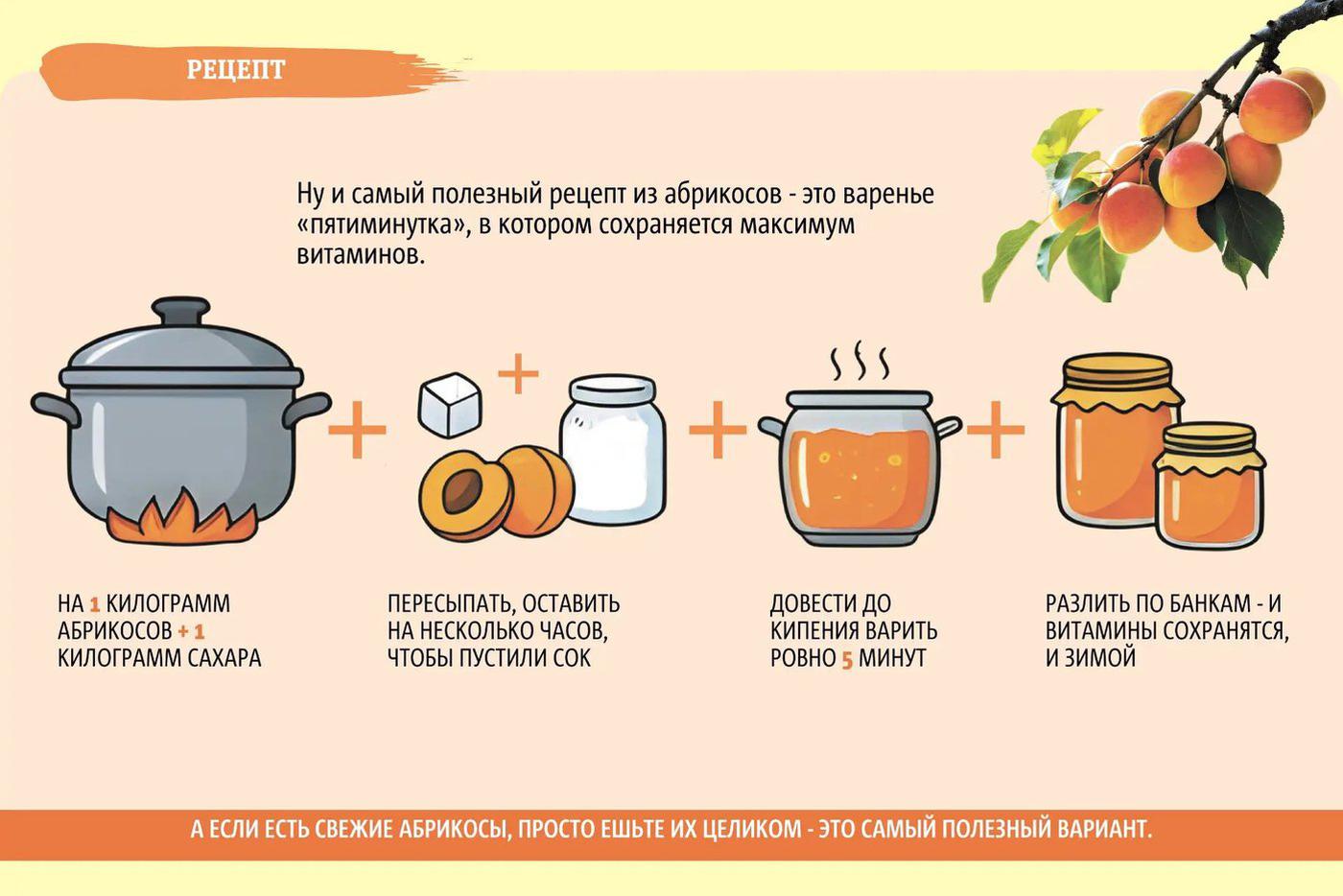 РЕЦЕПТ

Ну и самый полезный рецепт из абрикосов - это варенье «пятиминутка», в котором сохраняется максимум витаминов.

НА 1 КИЛОГРАММ АБРИКОСОВ + 1 КИЛОГРАММ САХАРА

ПЕРЕСЫПАТЬ, ОСТАВИТЬ НА НЕСКОЛЬКО ЧАСОВ, ЧТОБЫ ПУСТИЛИ СОК

ДОВЕСТИ ДО КИПЕНИЯ ВАРИТЬ РОВНО 5 МИНУТ

РАЗЛИТЬ ПО БАНКАМ - И ВИТАМИНЫ СОХРАНЯТСЯ, И ЗИМОЙ

А ЕСЛИ ЕСТЬ СВЕЖИЕ АБРИКОСЫ, ПРОСТО ЕШЬТЕ ИХ ЦЕЛИКОМ - ЭТО САМЫЙ ПОЛЕЗНЫЙ ВАРИАНТ.